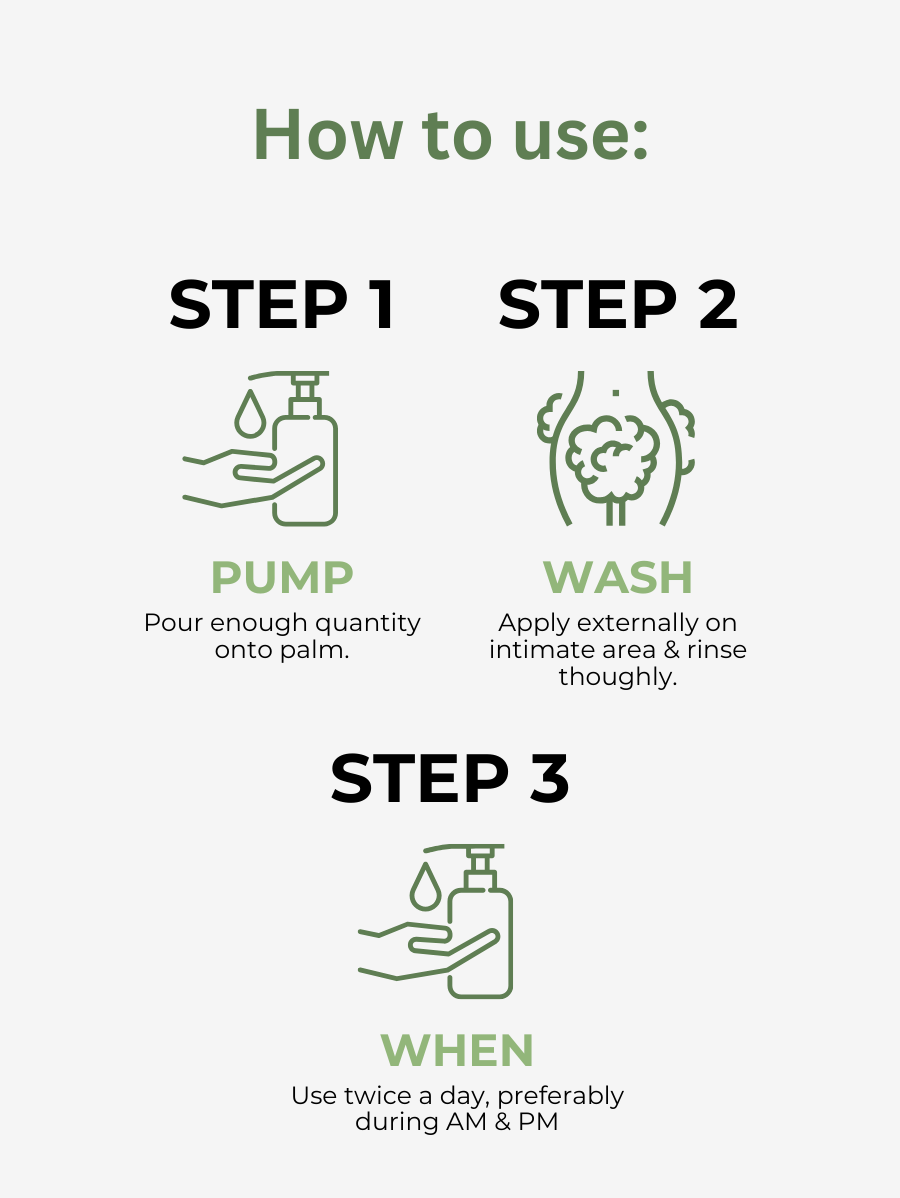 How to use:

STEP 1

PUMP

Pour enough quantity onto palm.

STEP 2

WASH

Apply externally on intimate area & rinse thoughly.

STEP 3

WHEN

Use twice a day, preferably during AM & PM