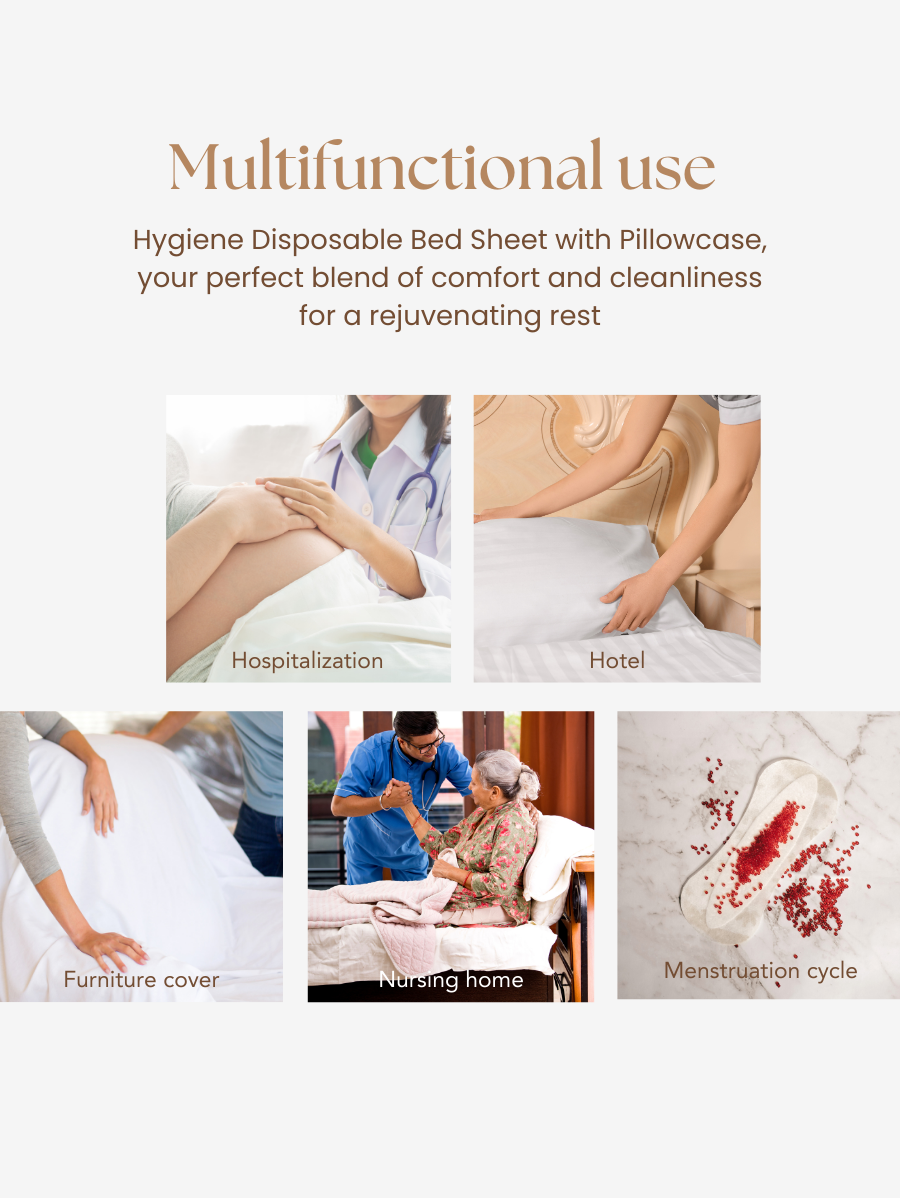 Multifunctional use

Hygiene Disposable Bed Sheet with Pillowcase, your perfect blend of comfort and cleanliness for a rejuvenating rest

Hospitalization

Hotel

Furniture cover

Nursing home

Menstruation cycle