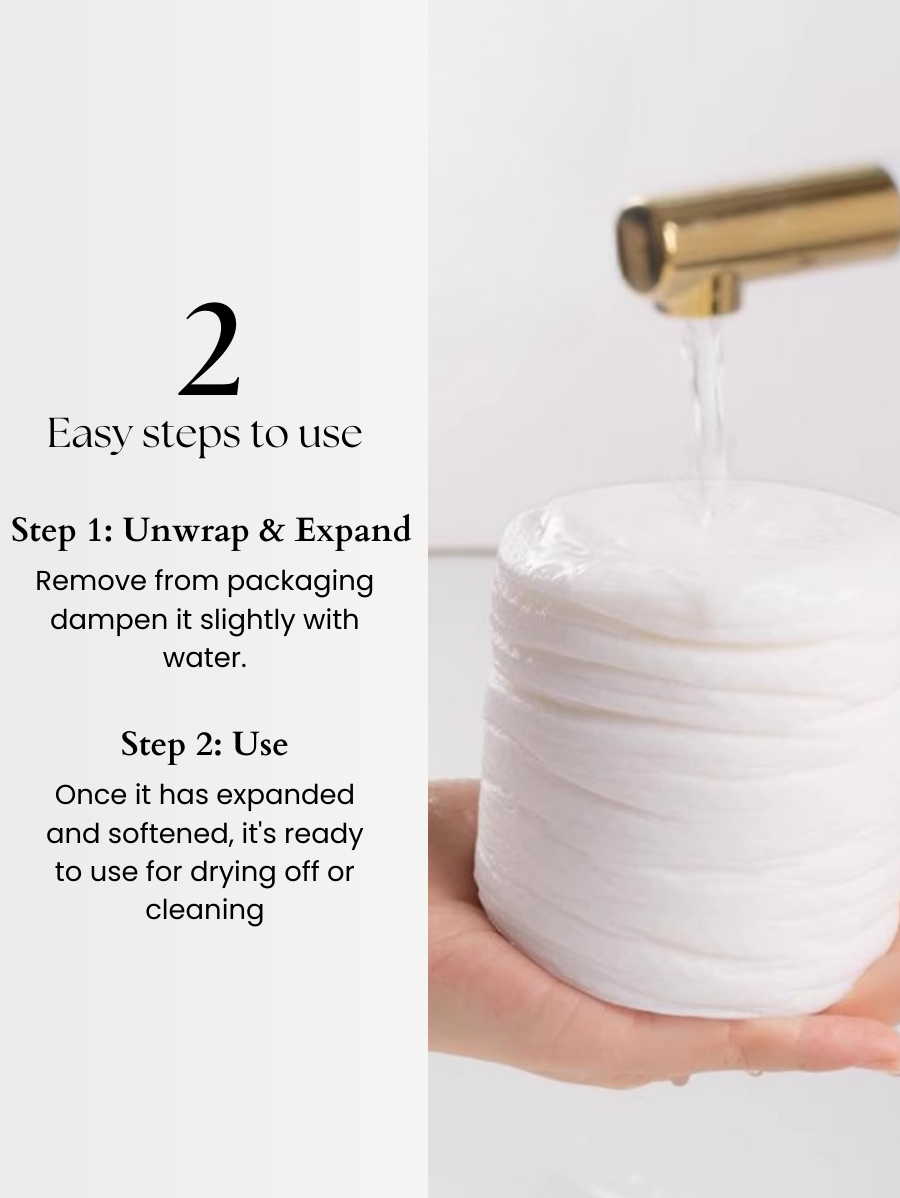 2
Easy steps to use

Step 1: Unwrap & Expand
Remove from packaging dampen it slightly with water.

Step 2: Use
Once it has expanded and softened, it's ready to use for drying off or cleaning